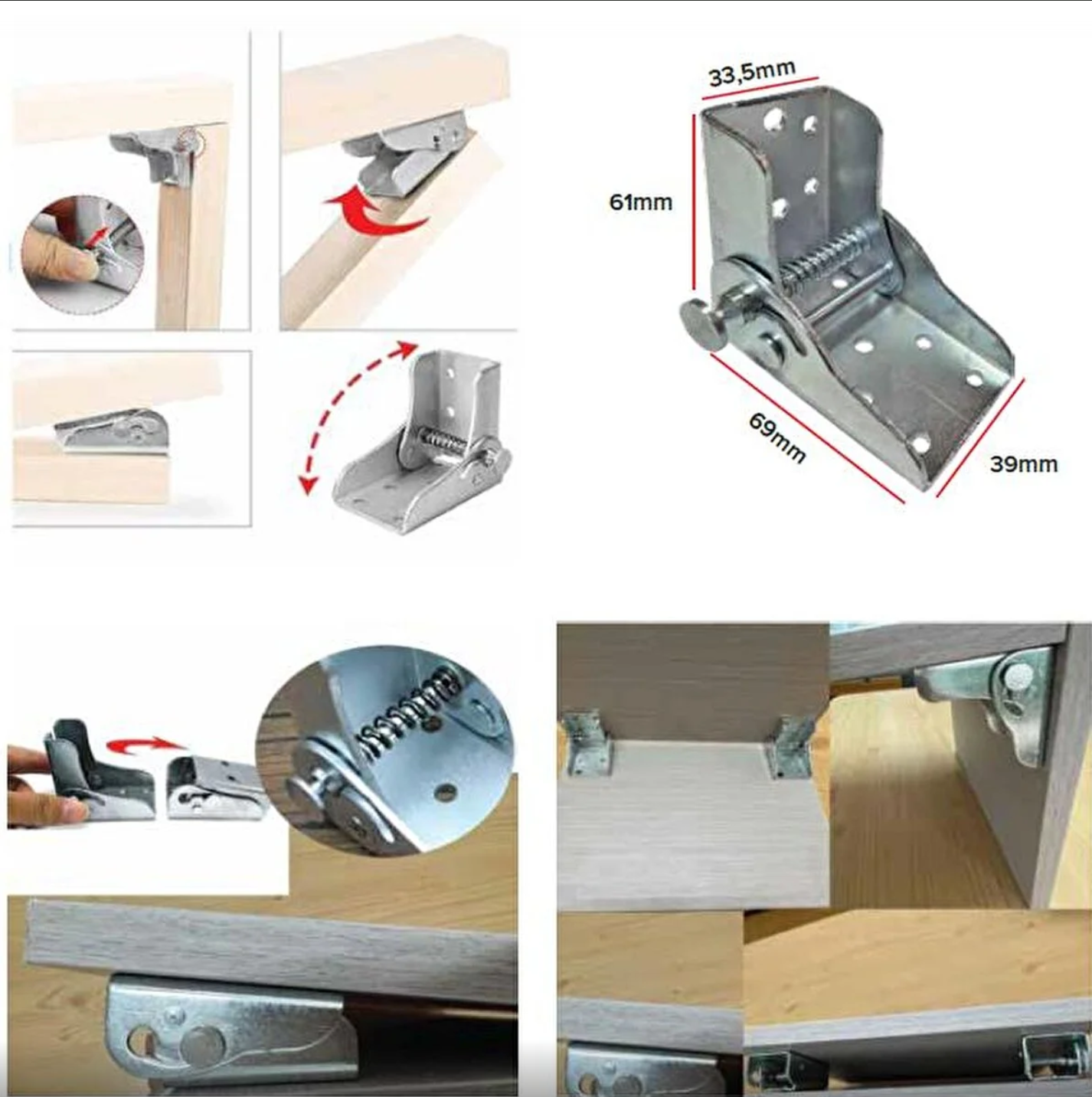 33,5mm

61mm

69mm

39mm